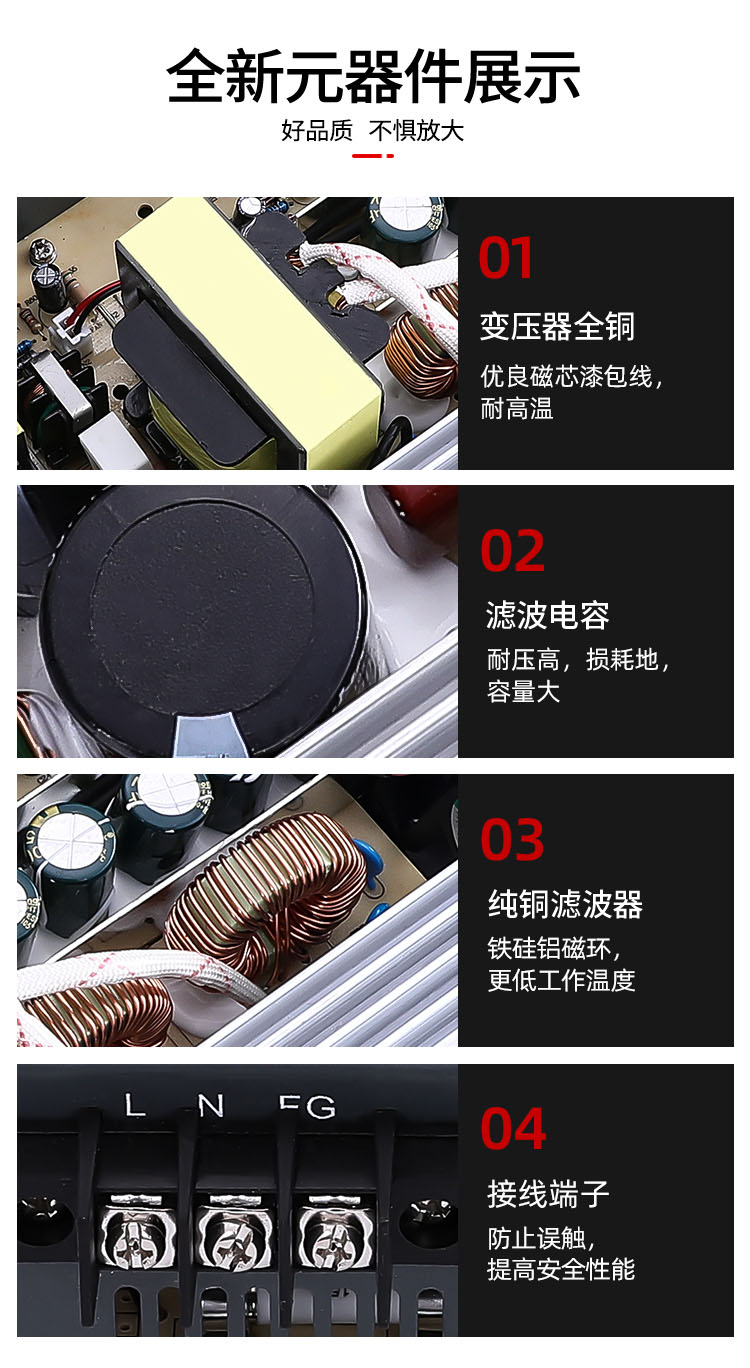 全新元器件展示

好品质 不惧放大

01

变压器全铜

优良磁芯漆包线，耐高温

02

滤波电容

耐压高，损耗地，容量大

03

纯铜滤波器

铁硅铝磁环，更低工作温度

L N FG

04

接线端子

防止误触，提高安全性能