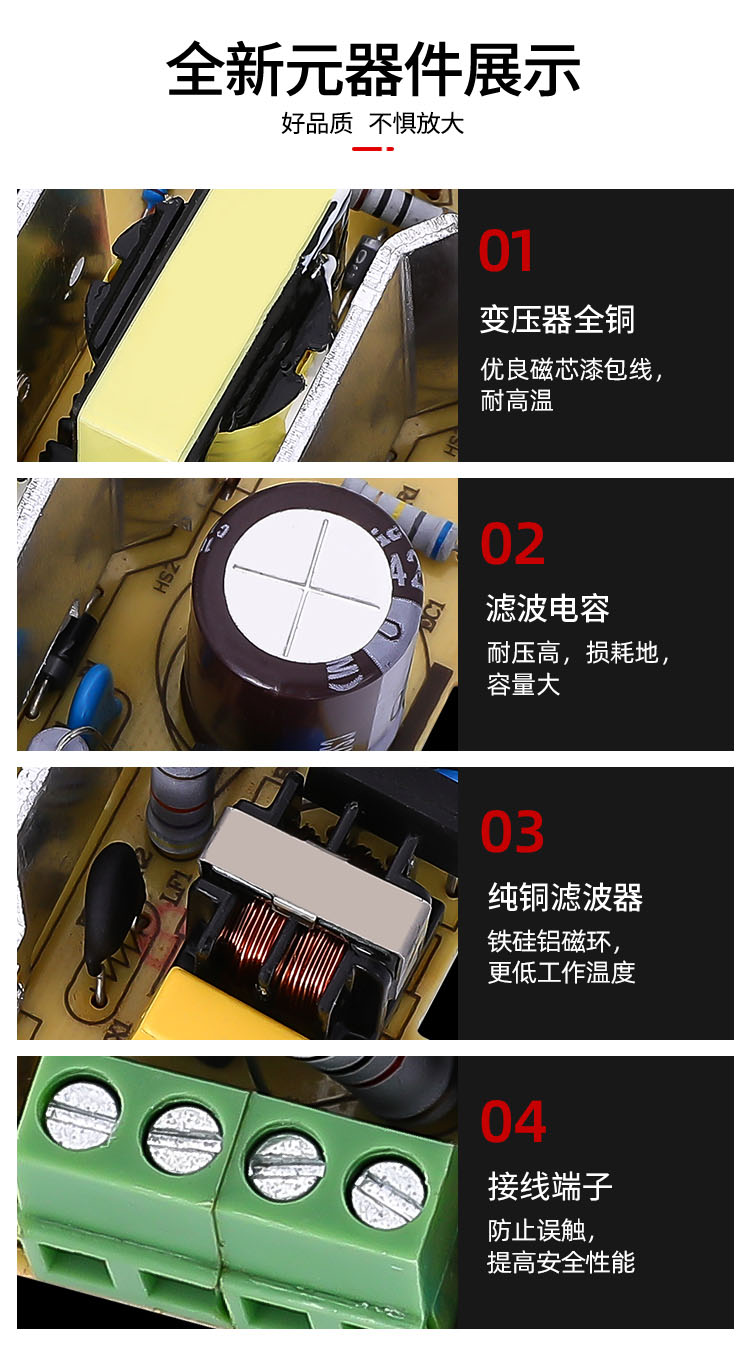 全新元器件展示

好品质 不惧放大

01

变压器全铜

优良磁芯漆包线，耐高温

02

滤波电容

耐压高，损耗地，容量大

03

纯铜滤波器

铁硅铝磁环，更低工作温度

04

接线端子

防止误触，提高安全性能