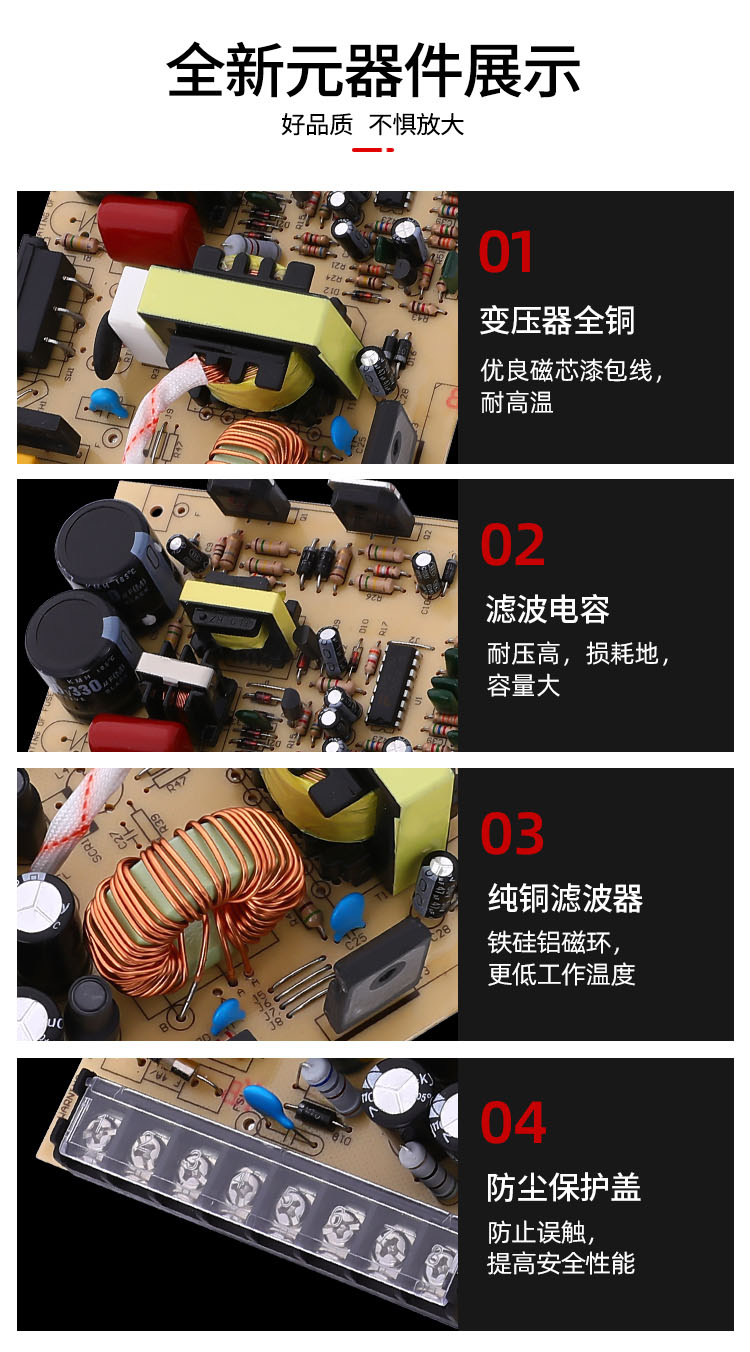 全新元器件展示

好品质 不惧放大

01

变压器全铜

优良磁芯漆包线，耐高温

02

滤波电容

耐压高，损耗地，容量大

03

纯铜滤波器

铁硅铝磁环，更低工作温度

04

防尘保护盖

防止误触，提高安全性能